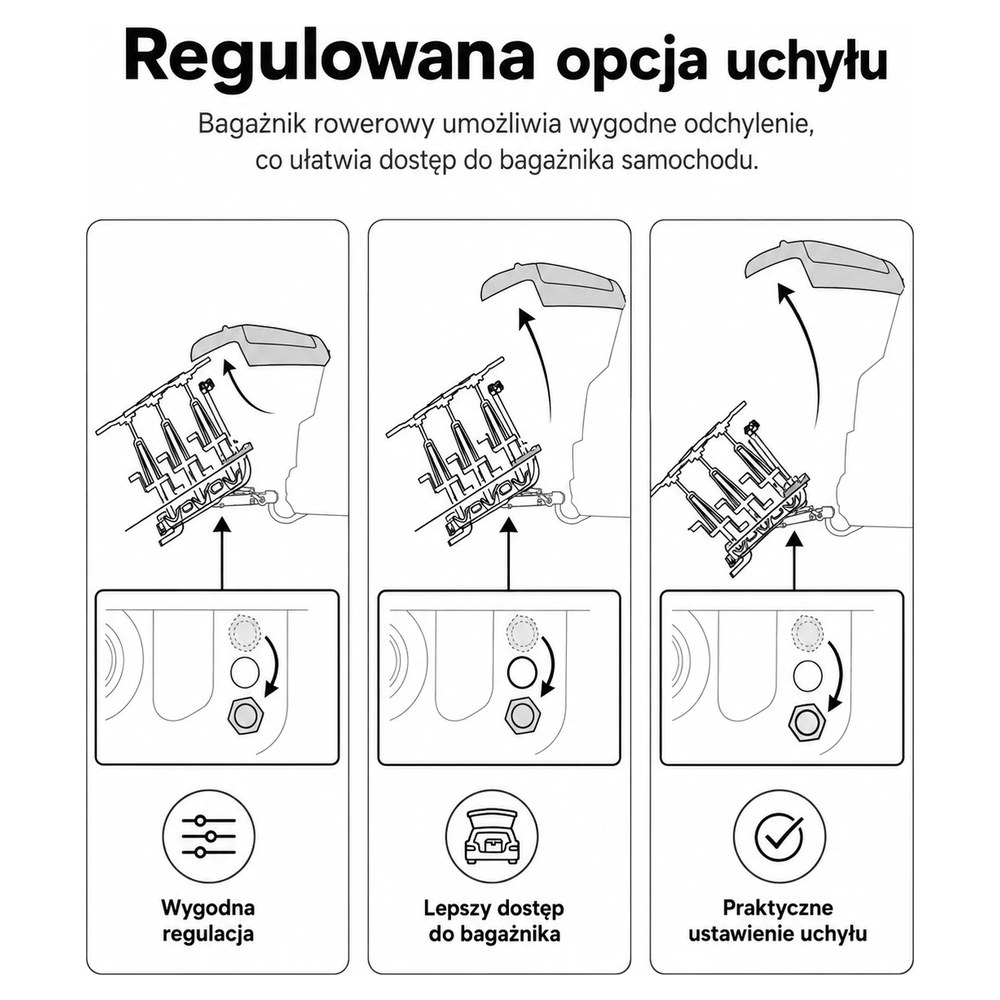 Regulowana opcja uchyłu

Bagażnik rowerowy umożliwia wygodne odchylenie, co ułatwia dostęp do bagażnika samochodu.

Wygodna regulacja

Lepszy dostęp do bagażnika

Praktyczne ustawienie uchyłu